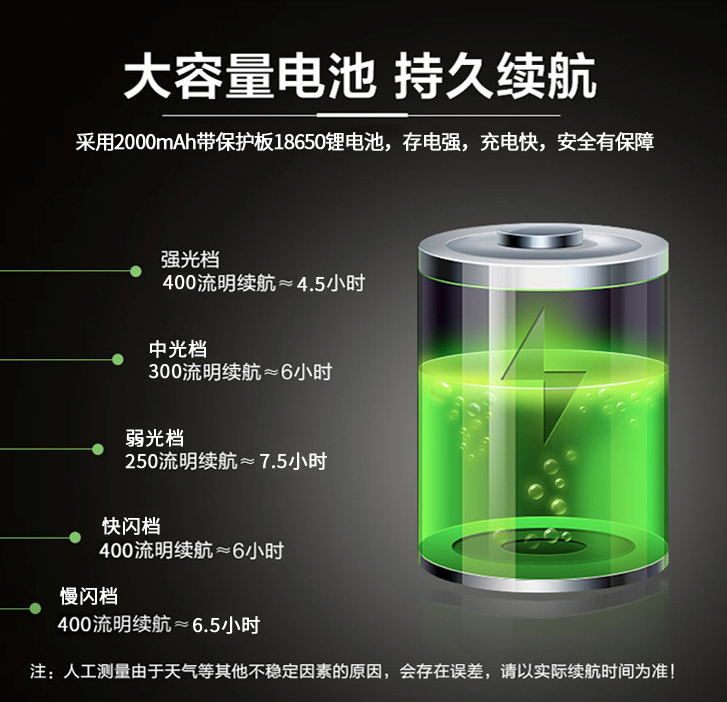 大容量电池 持久续航

采用2000mAh带保护板18650锂电池，存电强，充电快，安全有保障

强光档
400流明续航≈4.5小时

中光档
300流明续航≈6小时

弱光档
250流明续航≈7.5小时

快闪档
400流明续航≈6小时

慢闪档
400流明续航≈6.5小时

注：人工测量由于天气等其他不稳定因素的原因，会存在误差，请以实际续航时间为准！